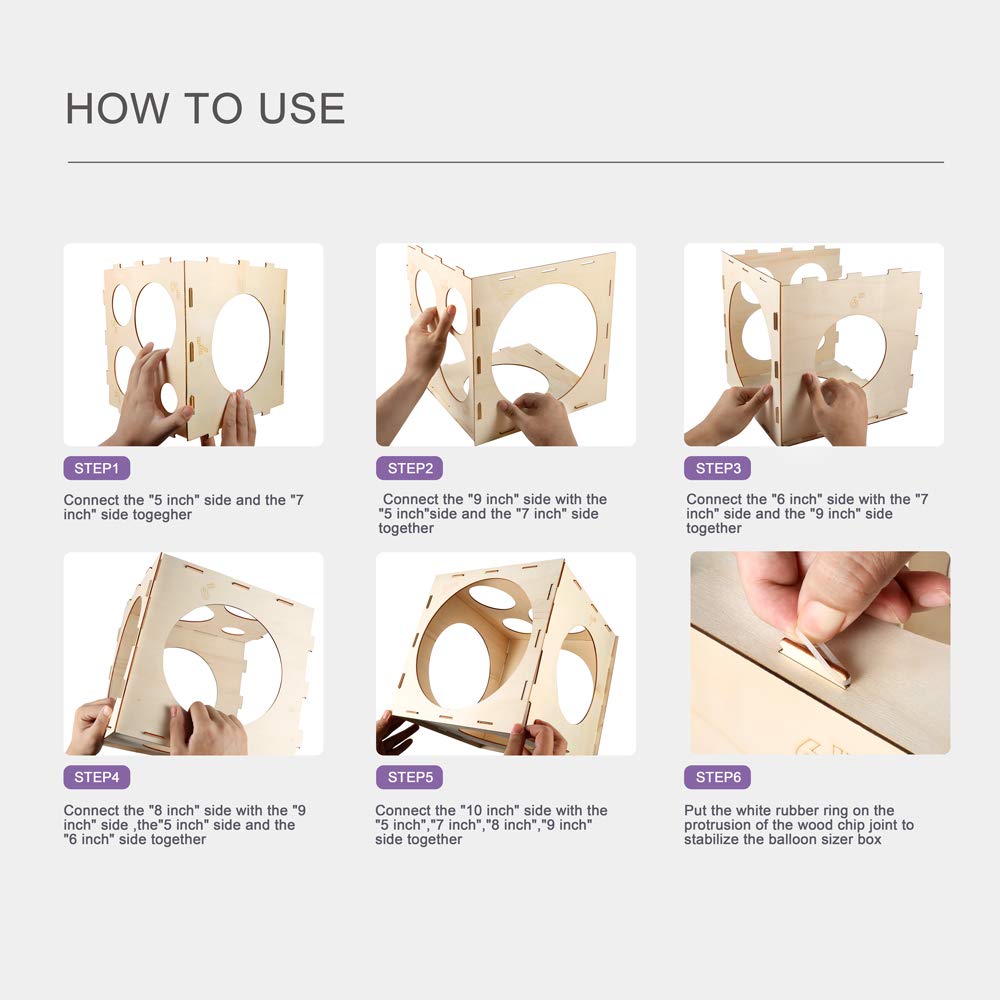 HOW TO USE

STEP1

Connect the "5 inch" side and the "7 inch" side togegher

STEP2

Connect the "9 inch" side with the "5 inch"side and the "7 inch" side together

STEP3

Connect the "6 inch" side with the "7 inch" side and the "9 inch" side together

STEP4

Connect the "8 inch" side with the "9 inch" side ,the"5 inch" side and the "6 inch" side together

STEP5

Connect the "10 inch" side with the "5 inch","7 inch","8 inch","9 inch" side together

STEP6

Put the white rubber ring on the protrusion of the wood chip joint to stabilize the balloon sizer box