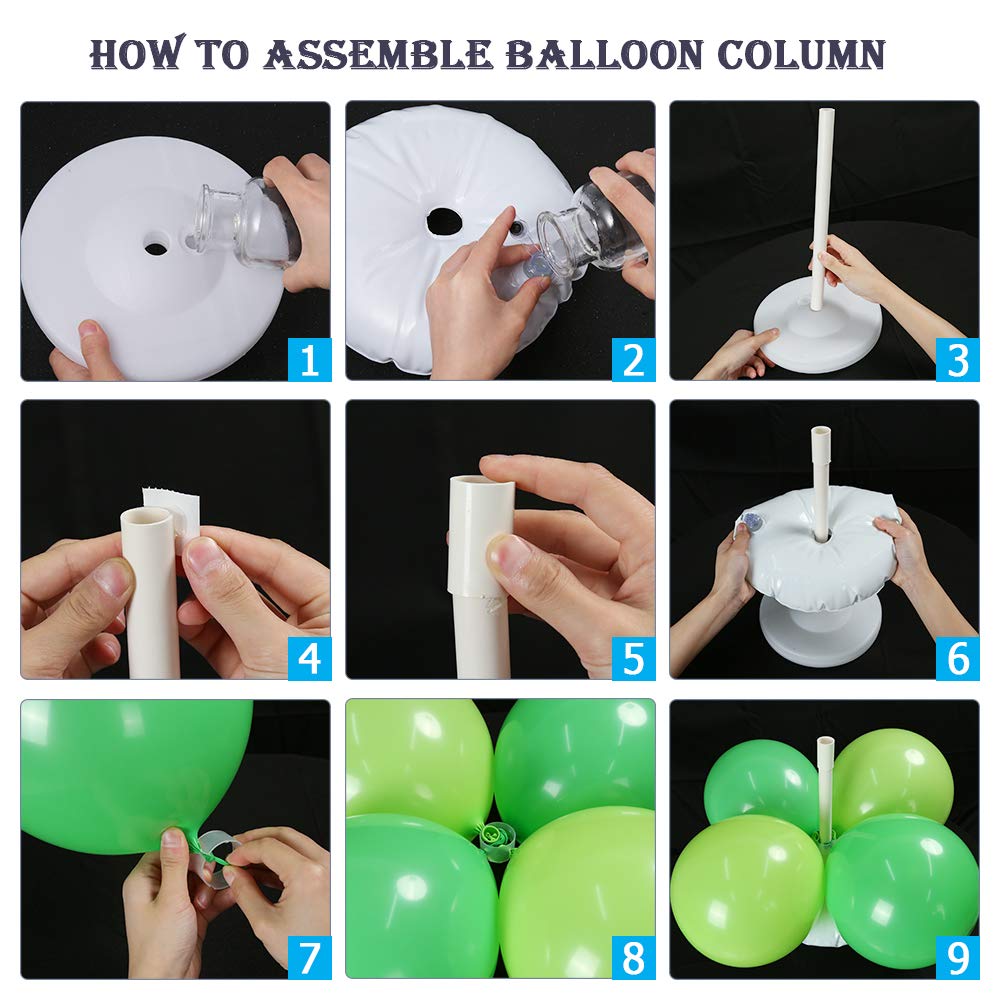 HOW TO ASSEMBLE BALLOON COLUMN

1

2

3

4

5

6

7

8

9