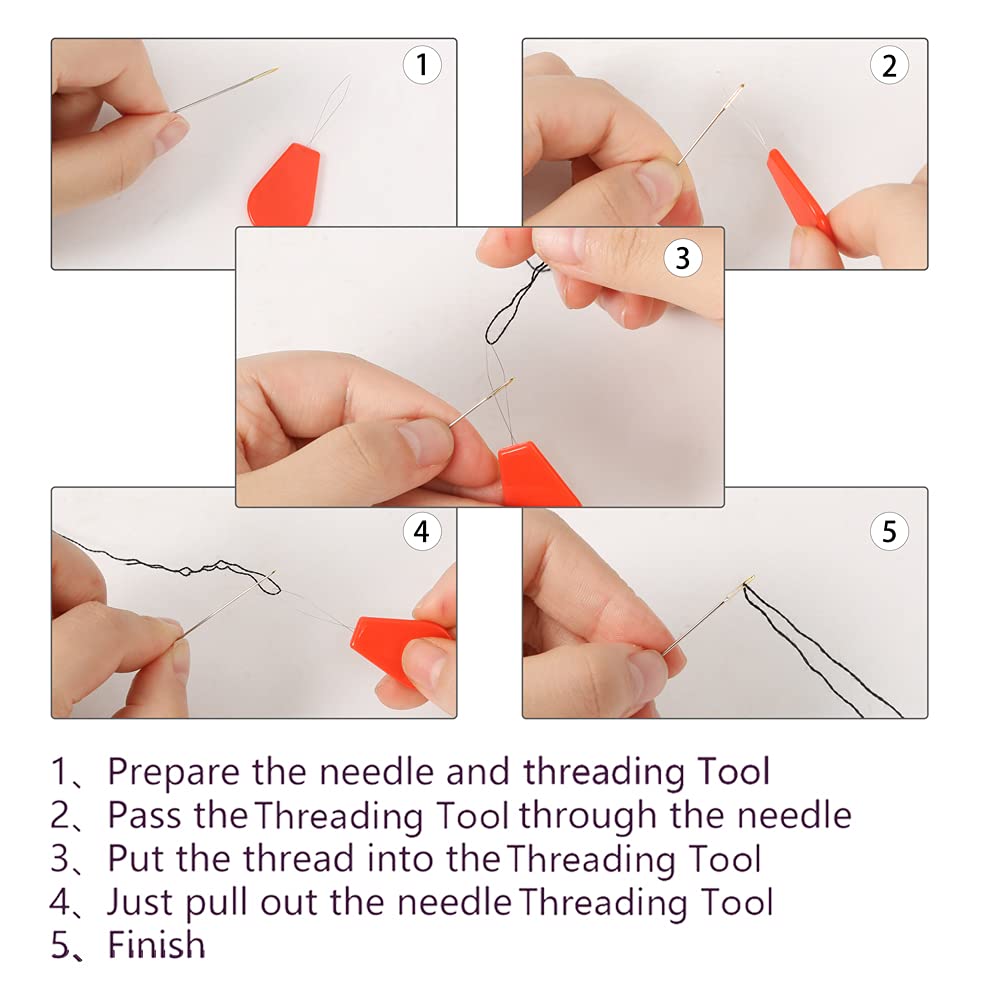 1

2

3

4

5

1、Prepare the needle and threading Tool
2、Pass the Threading Tool through the needle
3、Put the thread into the Threading Tool
4、Just pull out the needle Threading Tool
5、Finish