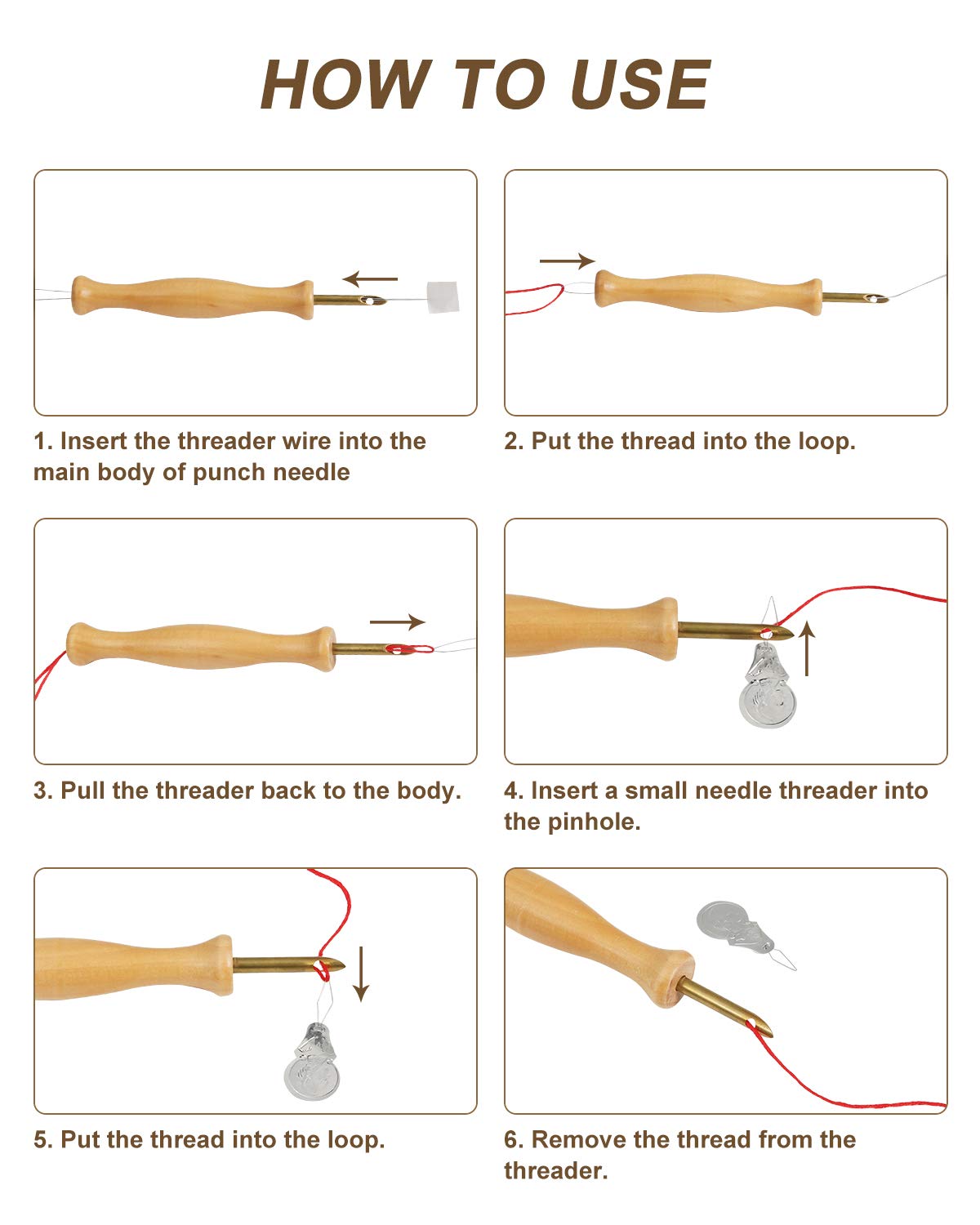 HOW TO USE

1. Insert the threader wire into the main body of punch needle

2. Put the thread into the loop.

3. Pull the threader back to the body.

4. Insert a small needle threader into the pinhole.

5. Put the thread into the loop.

6. Remove the thread from the threader.