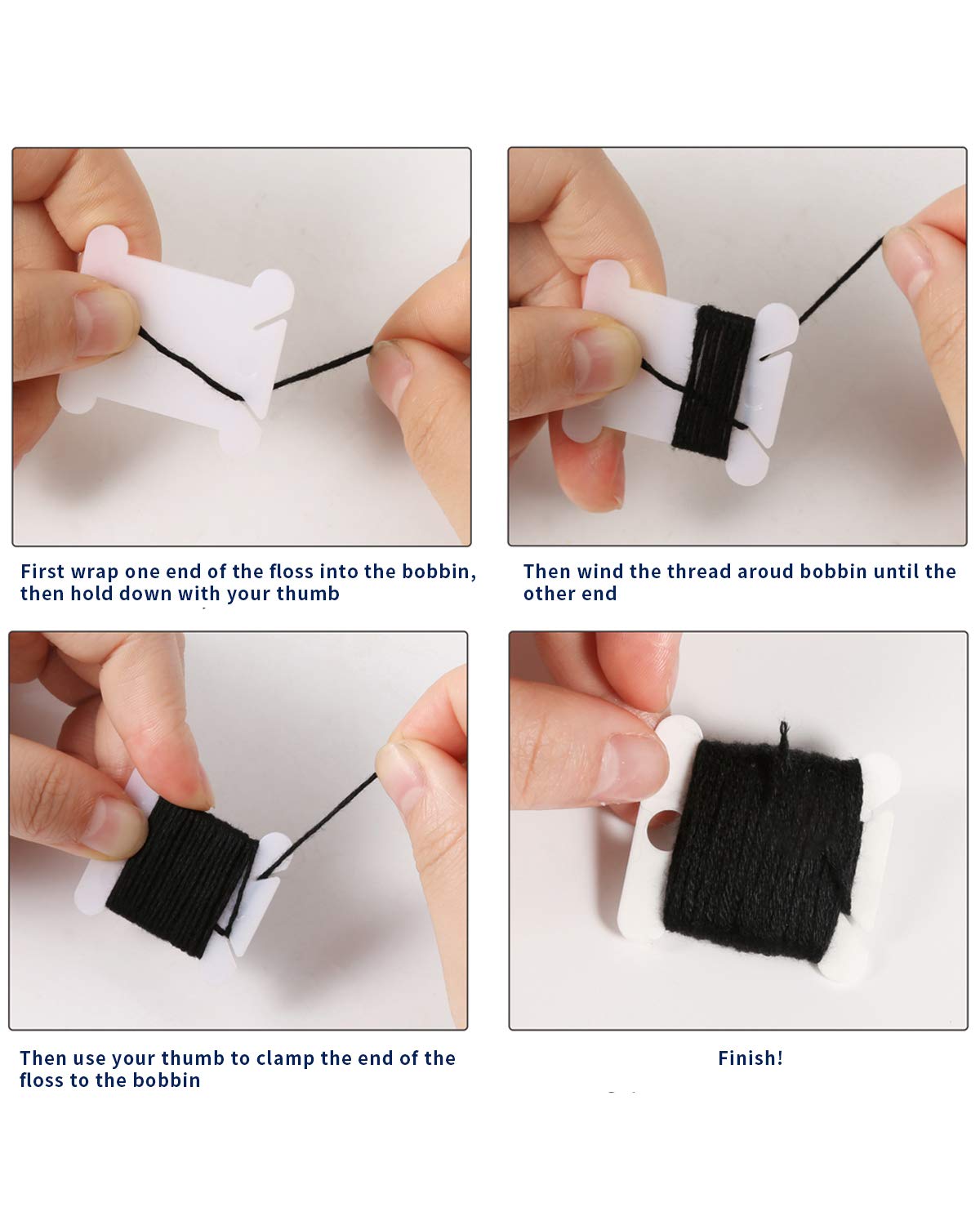 First wrap one end of the floss into the bobbin, then hold down with your thumb

Then wind the thread aroud bobbin until the other end

Then use your thumb to clamp the end of the floss to the bobbin

Finish!