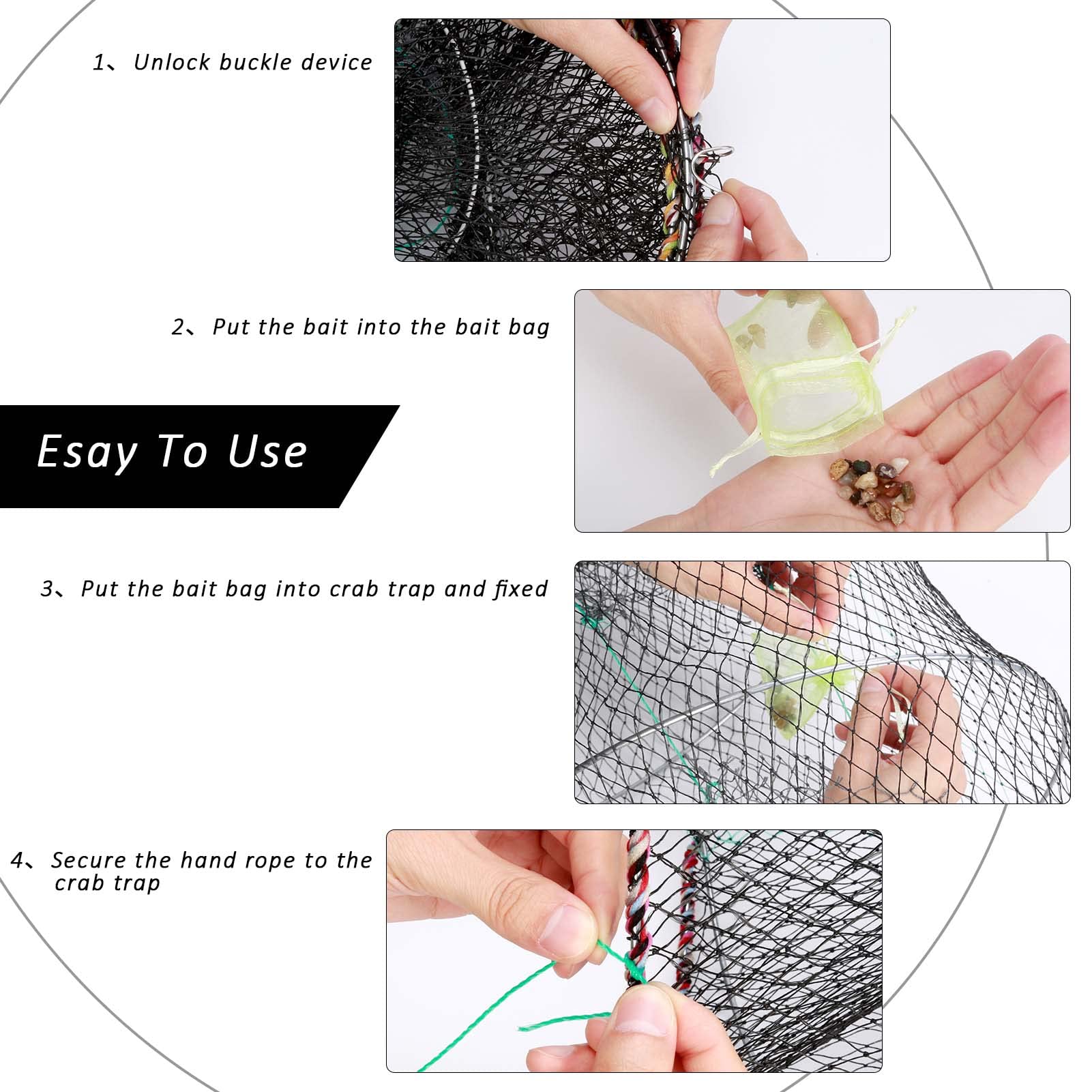 1、Unlock buckle device

2、Put the bait into the bait bag

Esay To Use

3、Put the bait bag into crab trap and fixed

4、Secure the hand rope to the crab trap