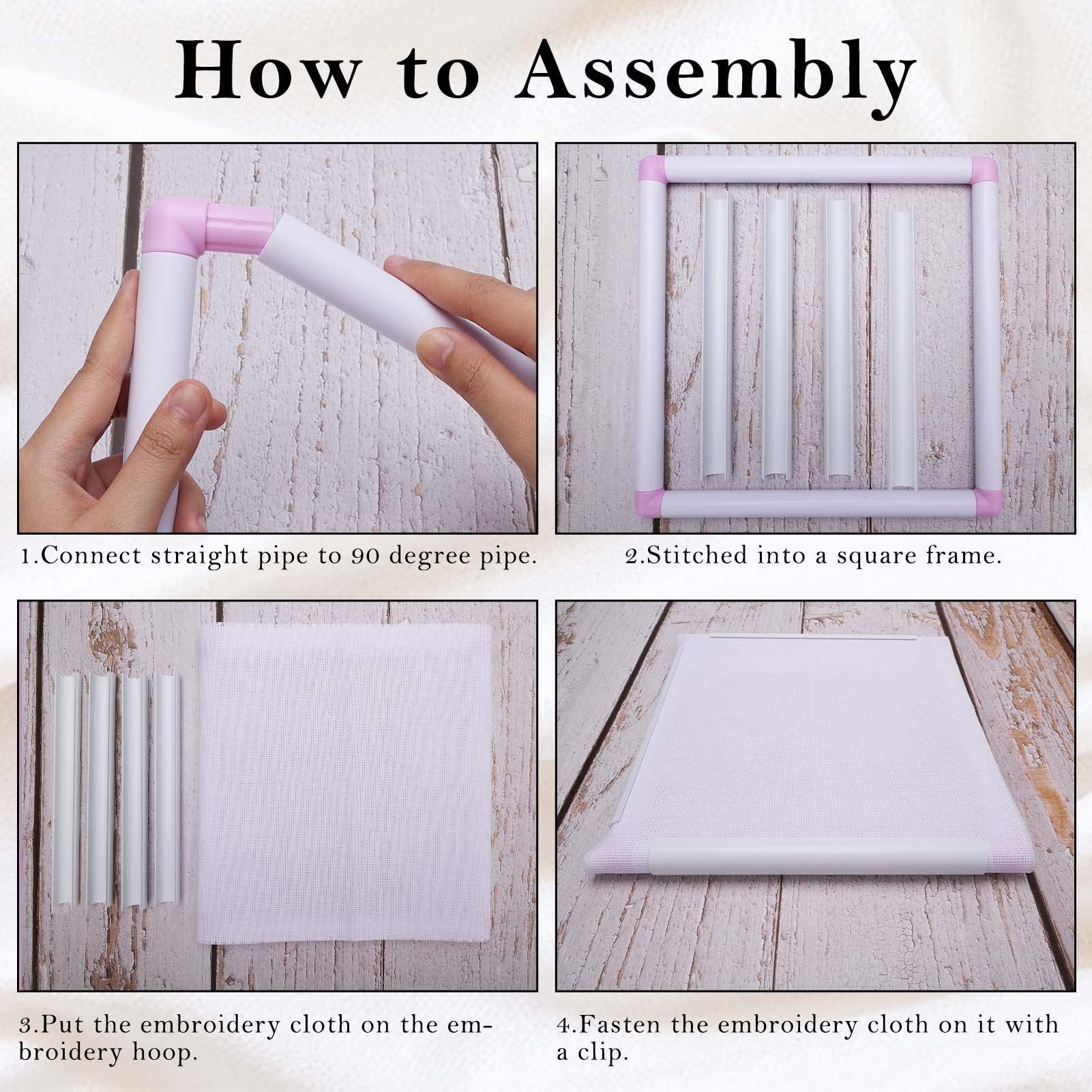 How to Assembly

1.Connect straight pipe to 90 degree pipe.

2.Stitched into a square frame.

3.Put the embroidery cloth on the embroidery hoop.

4.Fasten the embroidery cloth on it with a clip.