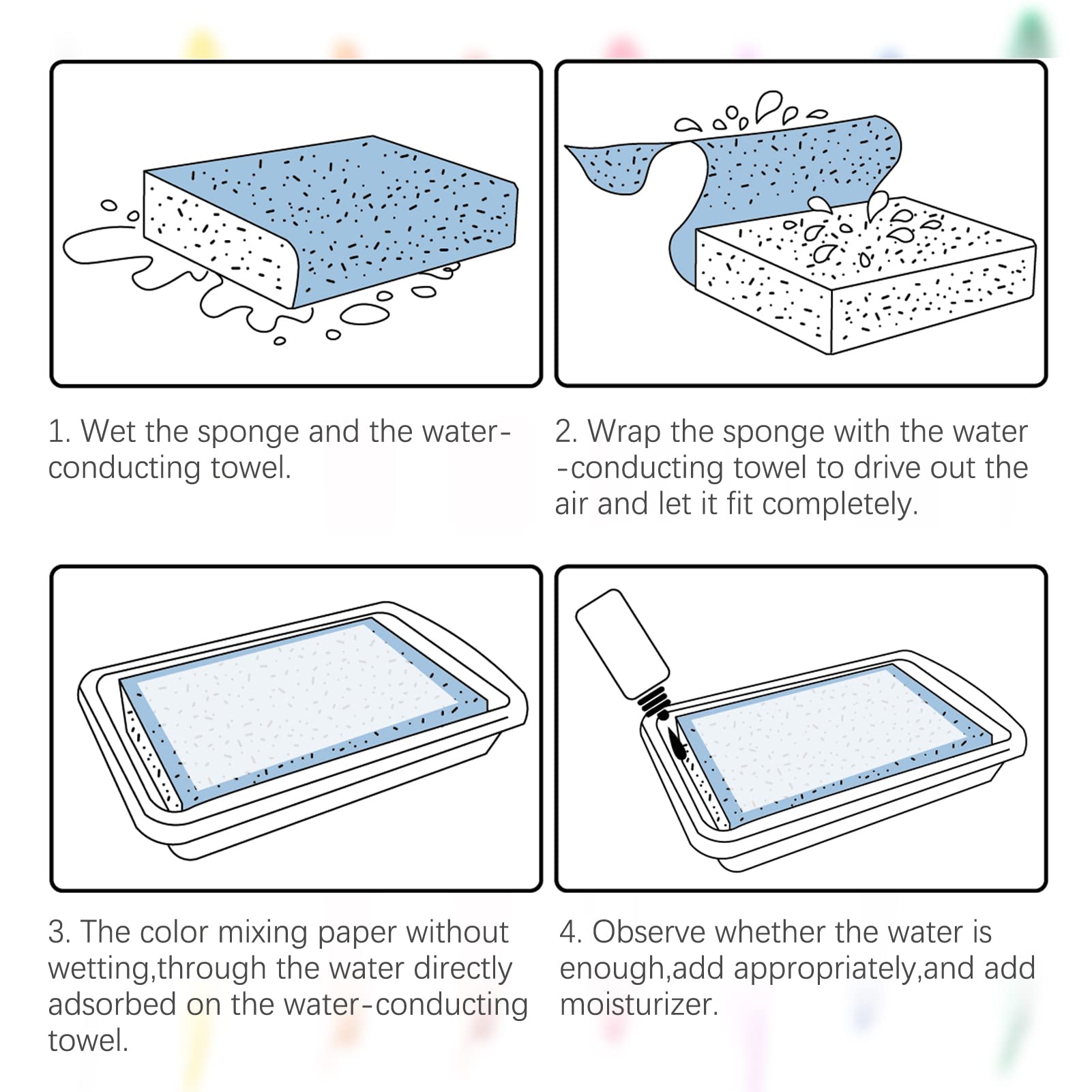 1. Wet the sponge and the water-conducting towel.

2. Wrap the sponge with the water -conducting towel to drive out the air and let it fit completely.

3. The color mixing paper without wetting,through the water directly adsorbed on the water-conducting towel.

4. Observe whether the water is enough,add appropriately,and add moisturizer.