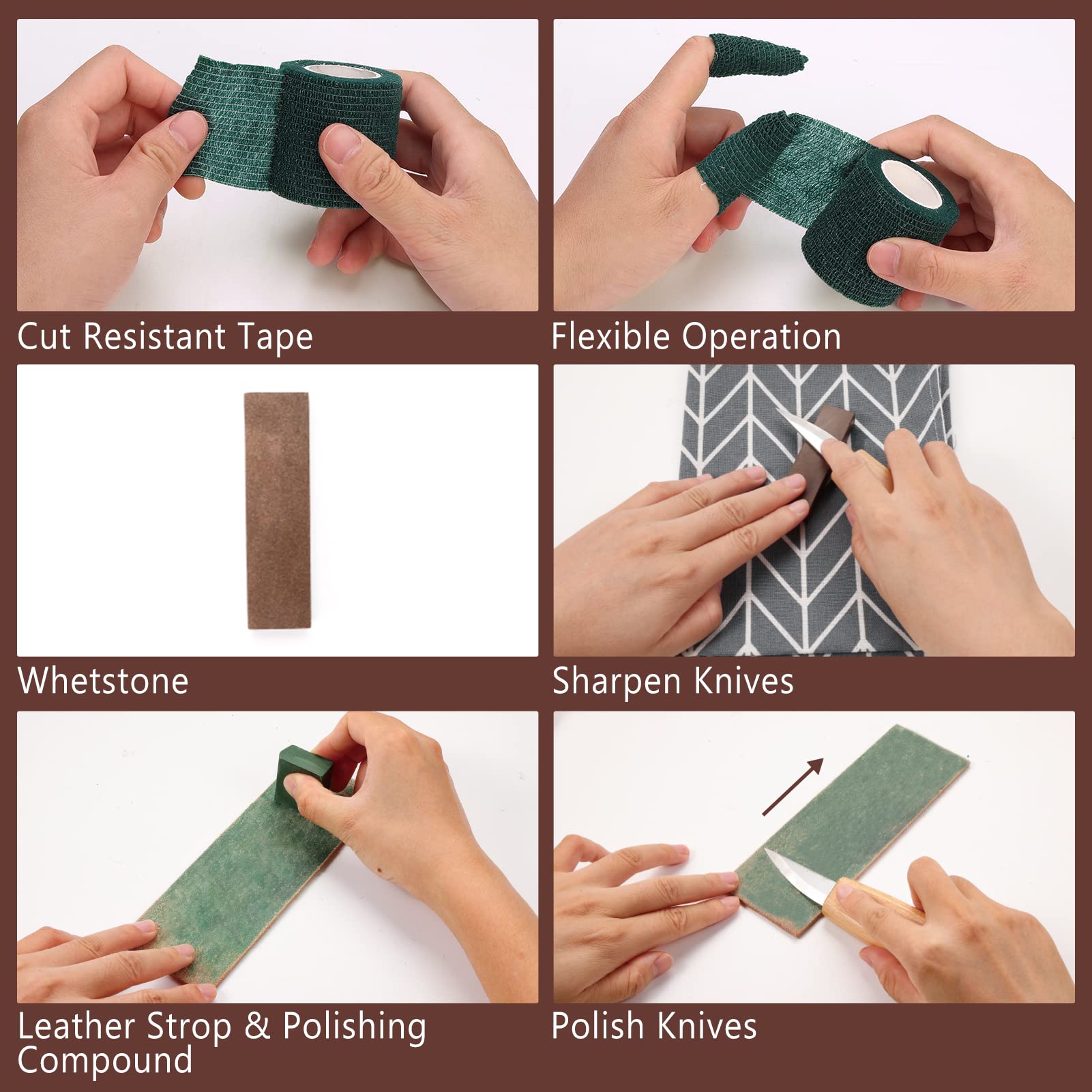 Cut Resistant Tape

Flexible Operation

Whetstone

Sharpen Knives

Leather Strop & Polishing Compound

Polish Knives