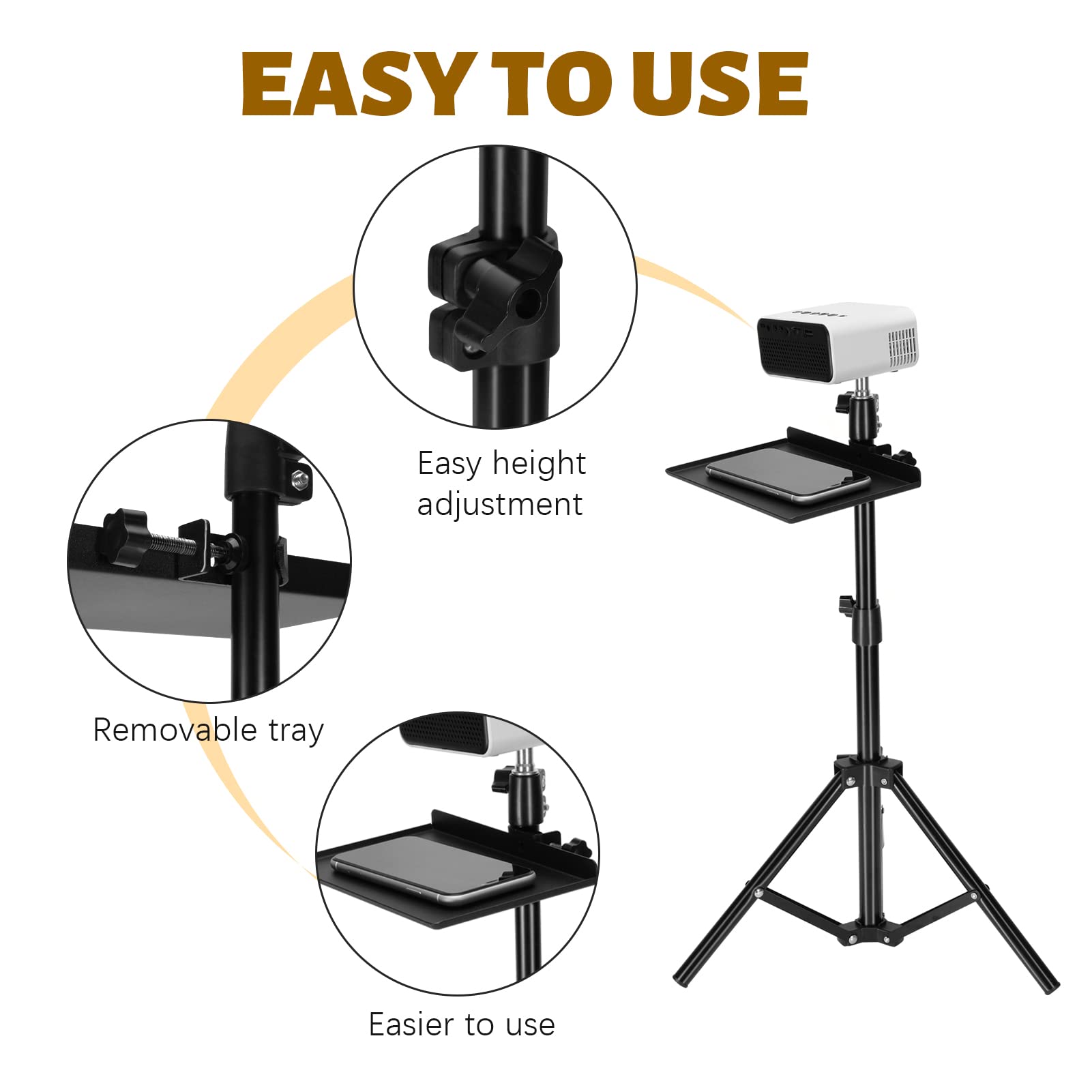 EASY TO USE

Easy height adjustment

Removable tray

Easier to use