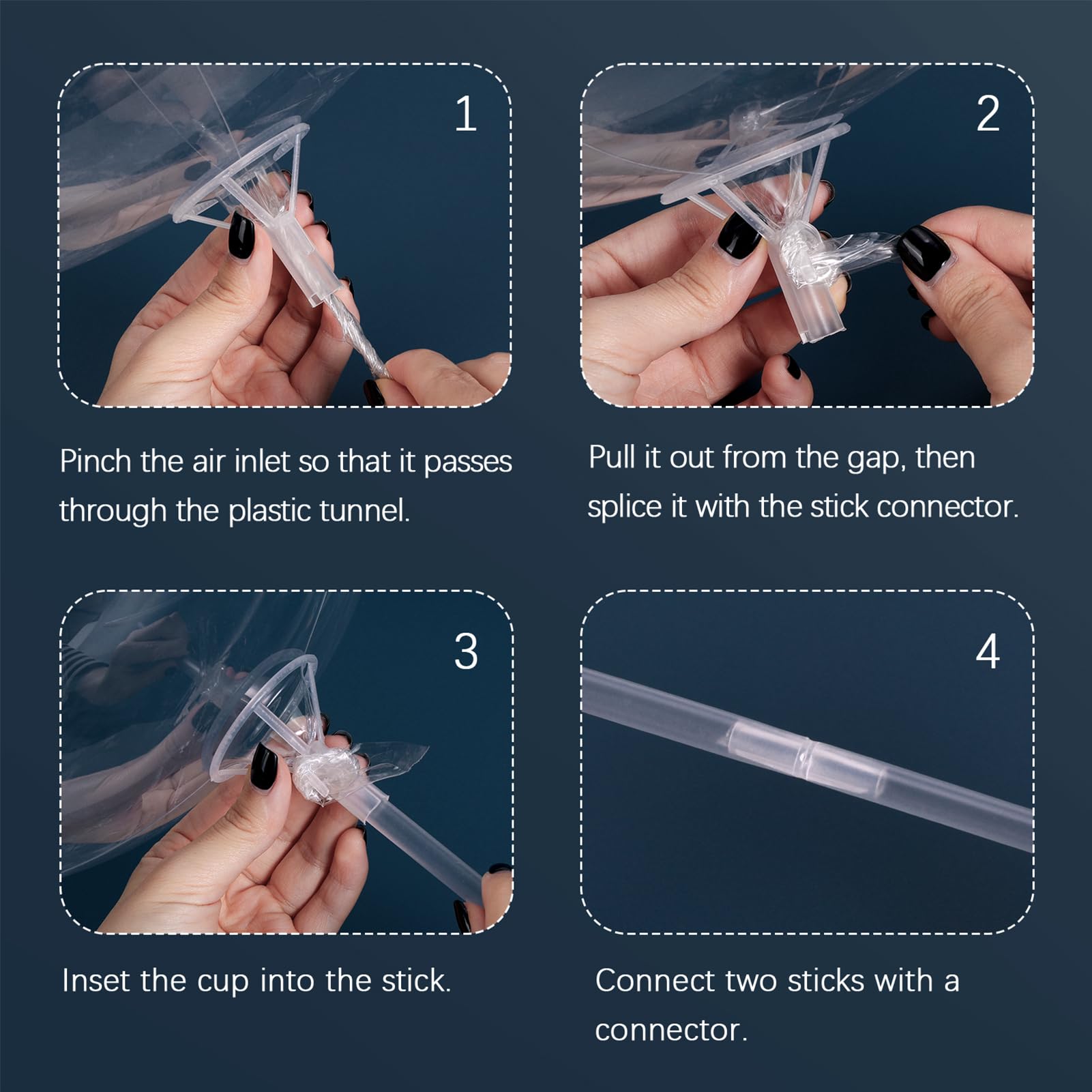 1

Pinch the air inlet so that it passes through the plastic tunnel.

2

Pull it out from the gap, then splice it with the stick connector.

3

Inset the cup into the stick.

4

Connect two sticks with a connector.