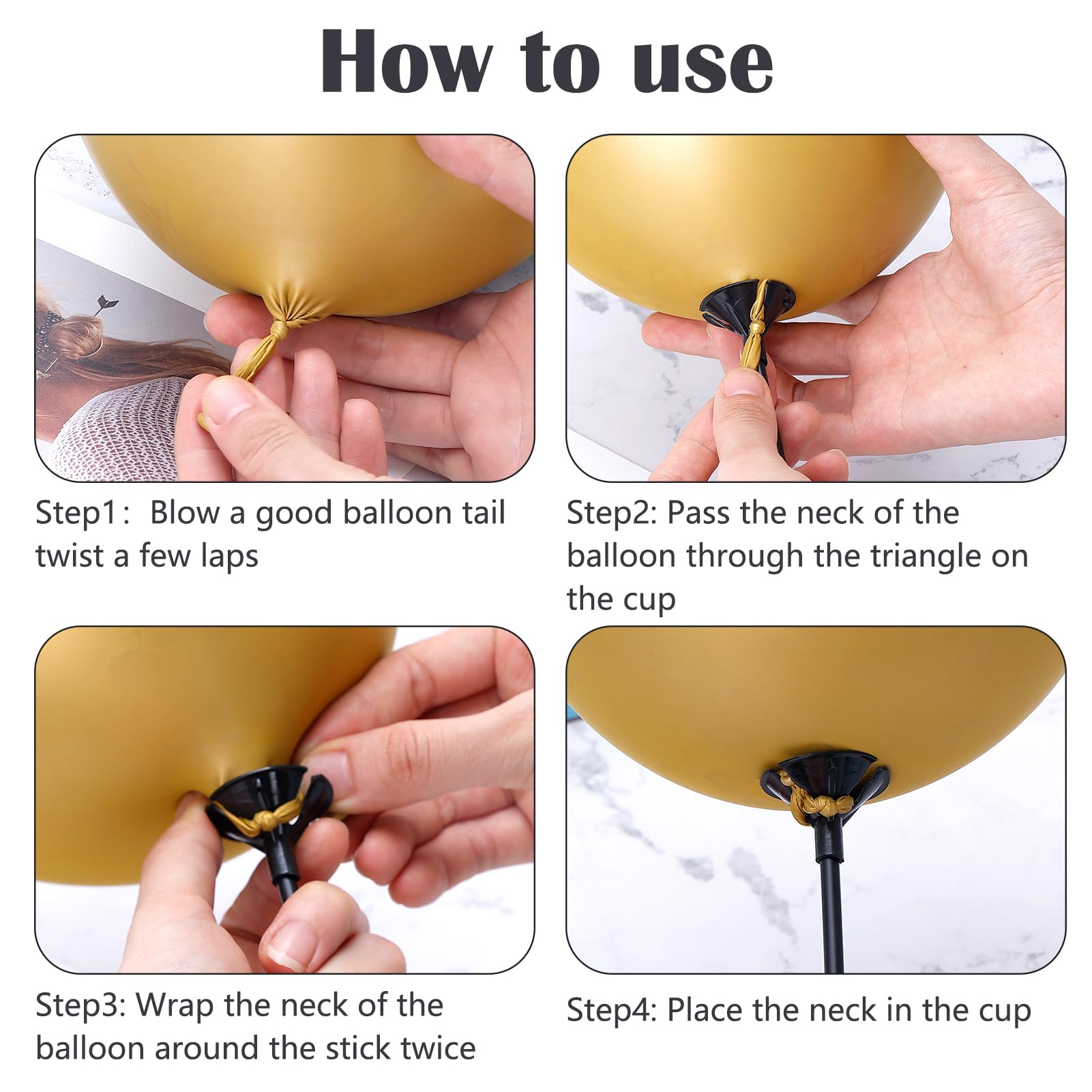 How to use

Step1: Blow a good balloon tail twist a few laps

Step2: Pass the neck of the balloon through the triangle on the cup

Step3: Wrap the neck of the balloon around the stick twice

Step4: Place the neck in the cup