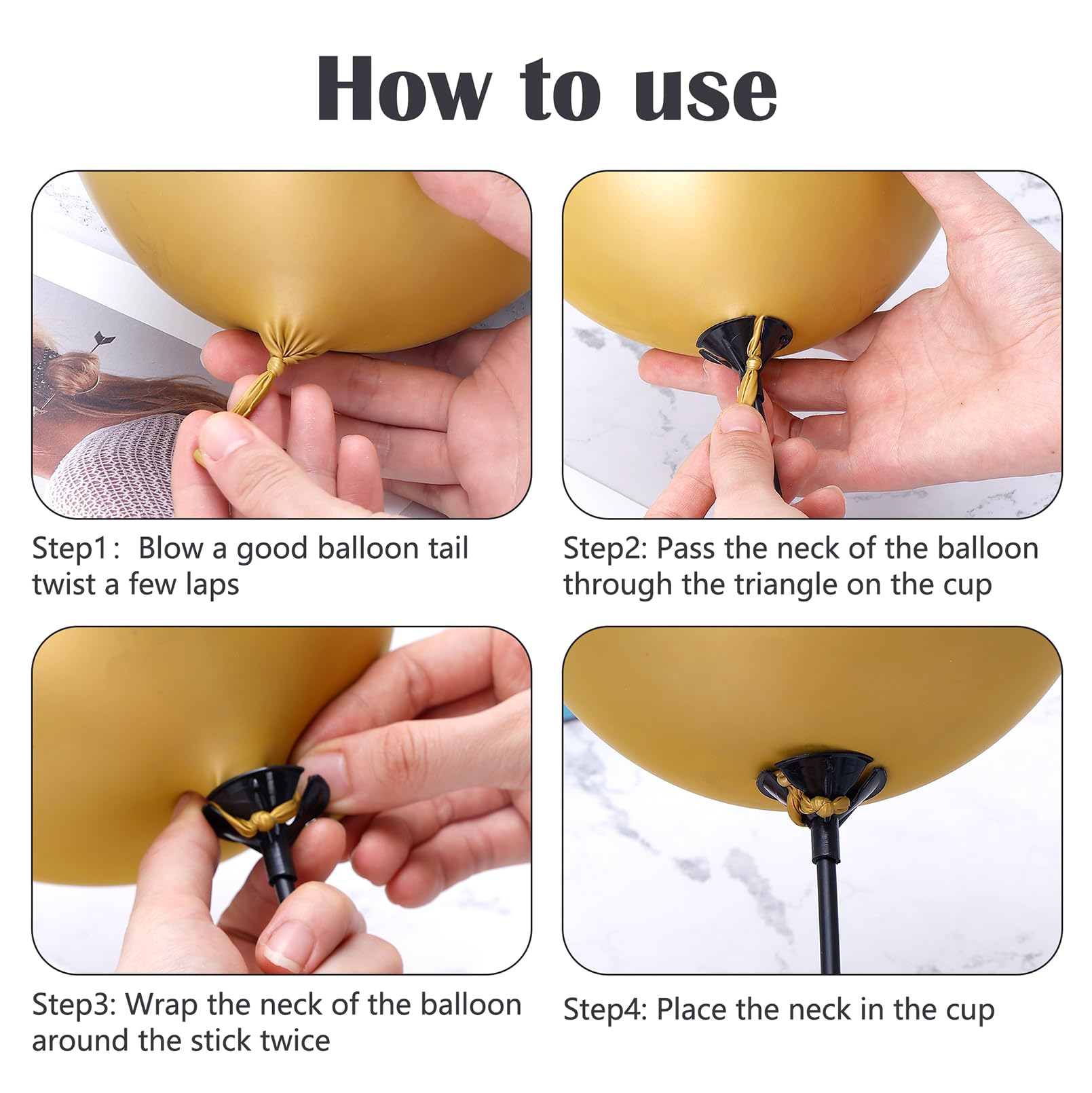 How to use

Step1： Blow a good balloon tail twist a few laps

Step2: Pass the neck of the balloon through the triangle on the cup

Step3: Wrap the neck of the balloon around the stick twice

Step4: Place the neck in the cup