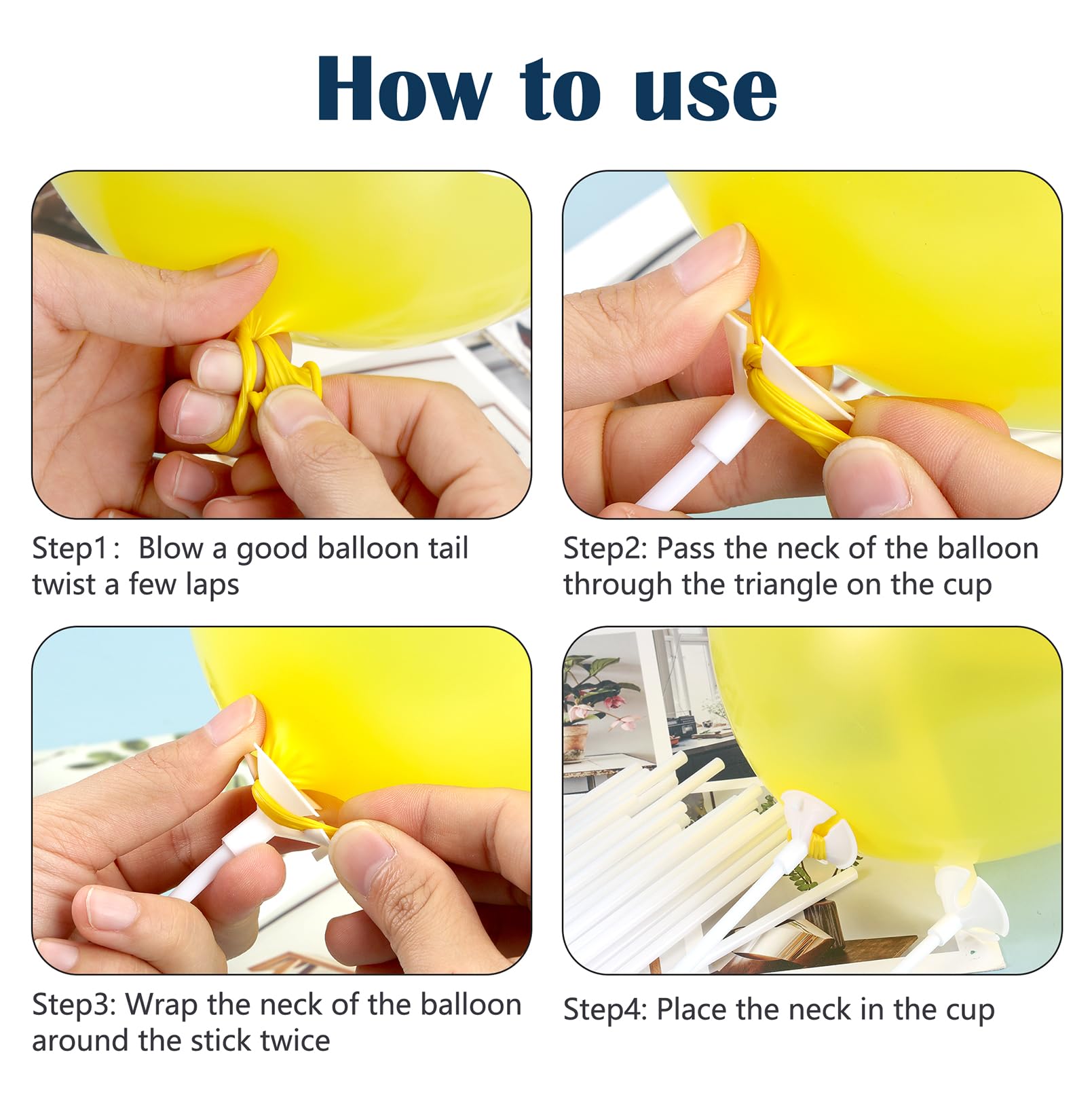 How to use

Step1： Blow a good balloon tail twist a few laps

Step2: Pass the neck of the balloon through the triangle on the cup

Step3: Wrap the neck of the balloon around the stick twice

Step4: Place the neck in the cup